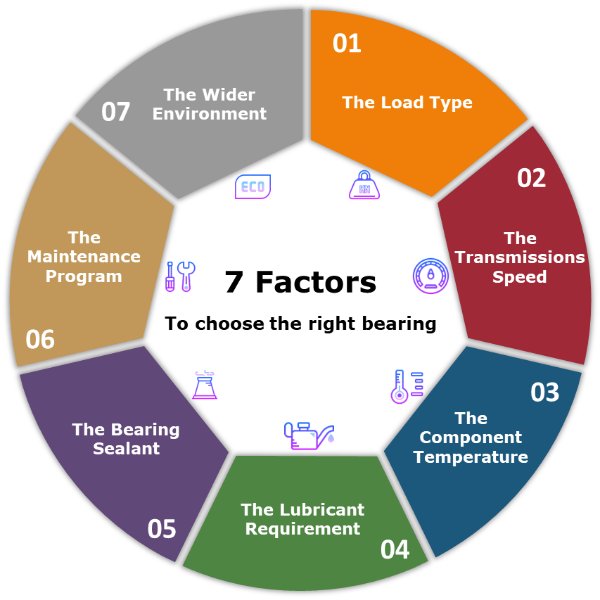 7 Factors

To choose the right bearing

01
The Load Type

02
The Transmissions Speed

03
The Component Temperature

04
The Lubricant Requirement

05
The Bearing Sealant

06
The Maintenance Program

07
The Wider Environment

ECO

KN